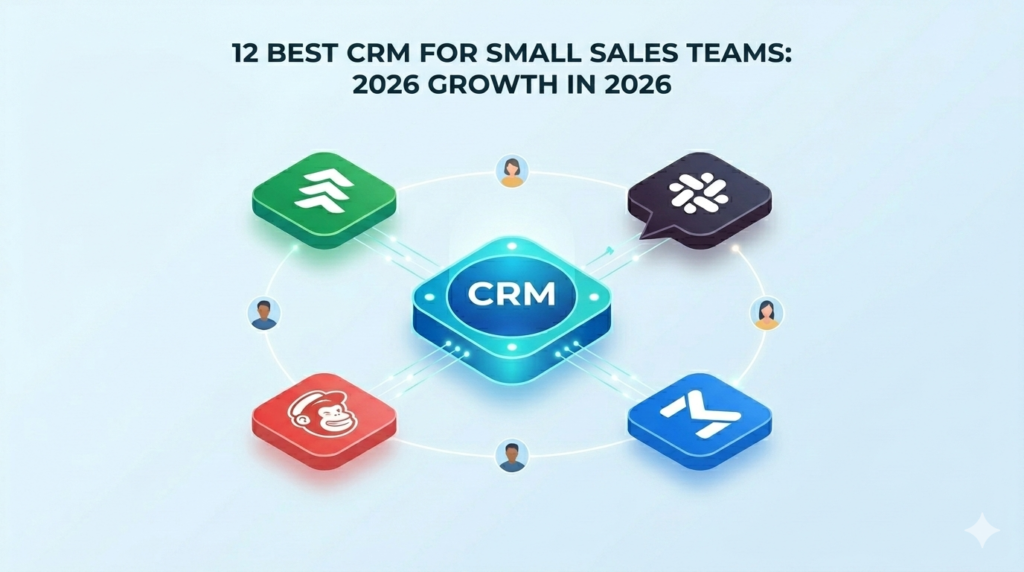 12 BEST CRM FOR SMALL SALES TEAMS: 2026 GROWTH IN 2026

CRM