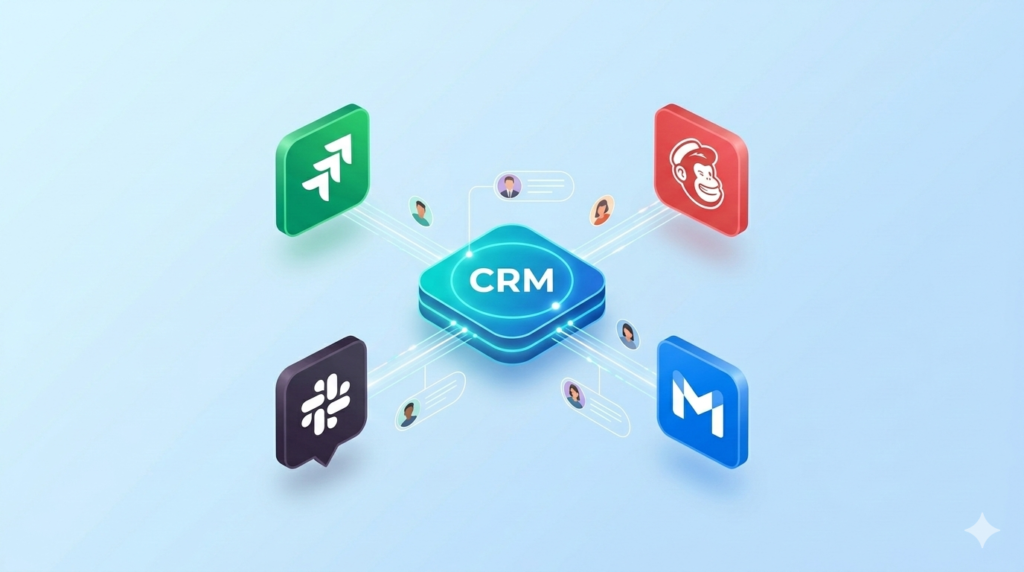 CRM