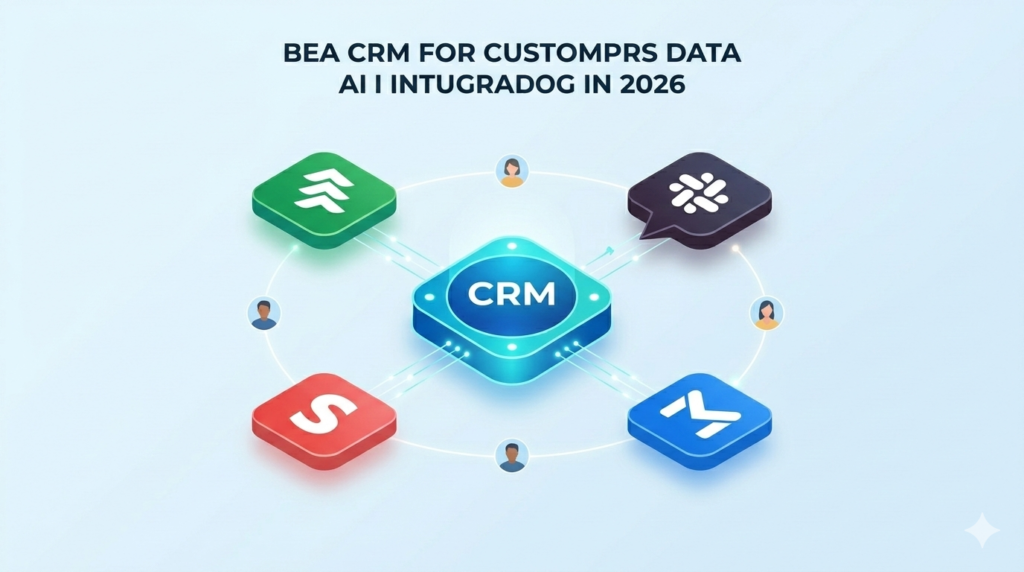 BEA CRM FOR CUSTOMPRS DATA
AI I INTUGRADOG IN 2026

CRM

S